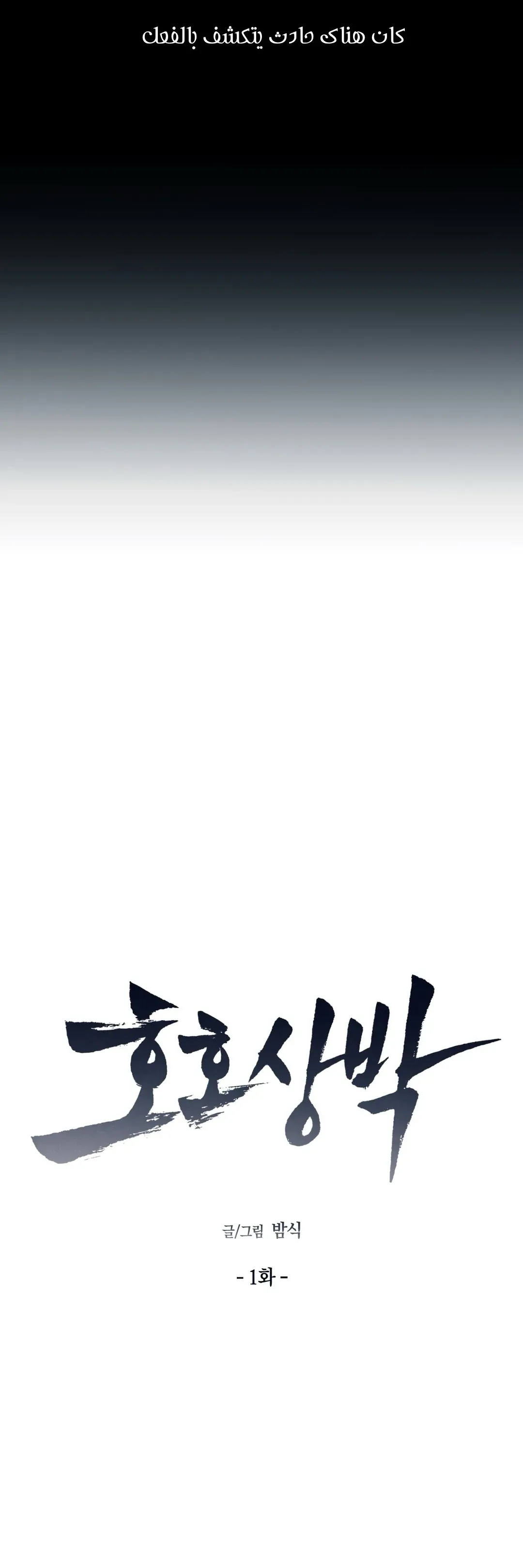 كان هناك حادث يتكشف بالفعل

호호상박

글/그림 밤식

- 1화 -